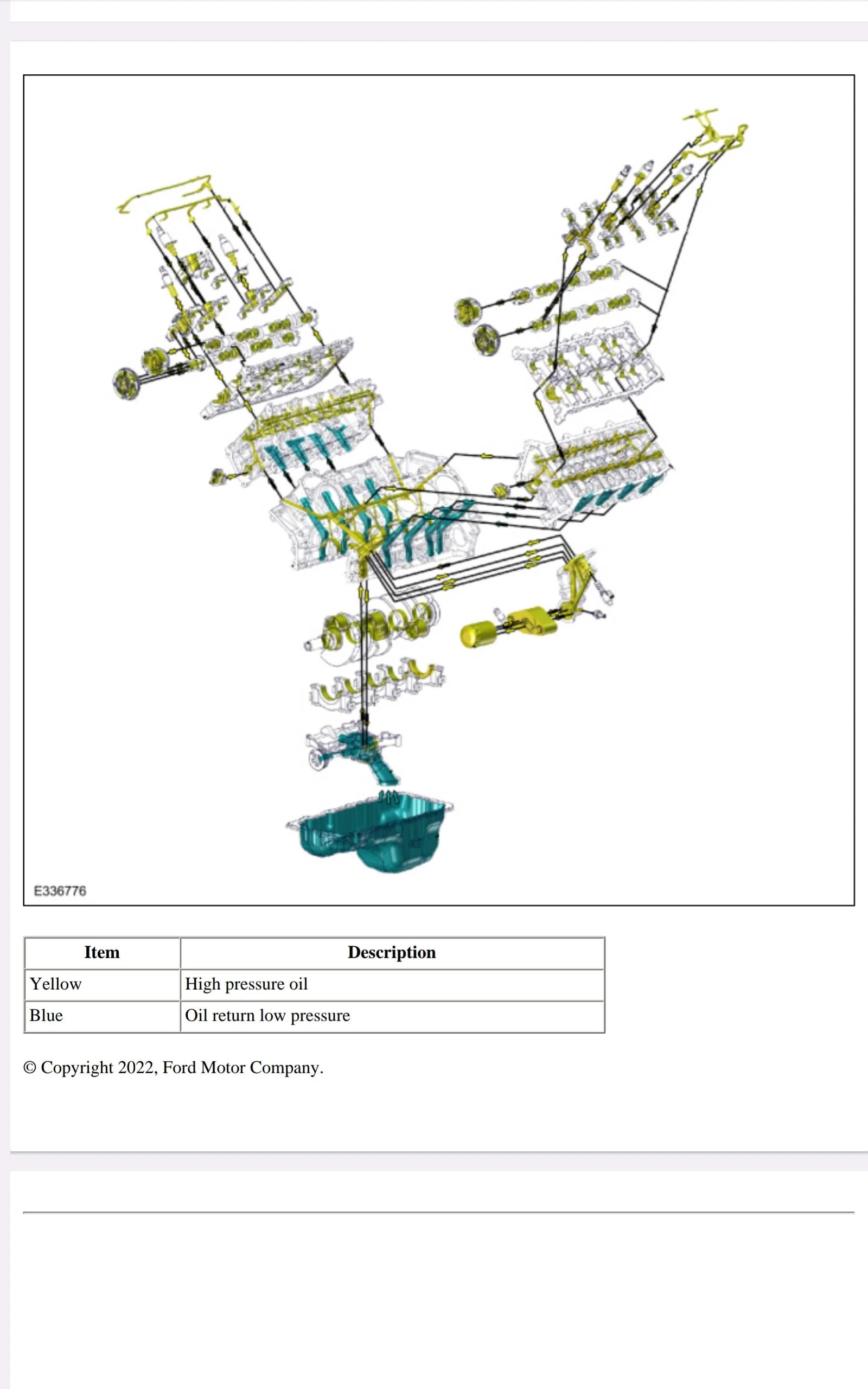 E336776

| Item | Description |
|---|---|
| Yellow | High pressure oil |
| Blue | Oil return low pressure |

© Copyright 2022, Ford Motor Company.