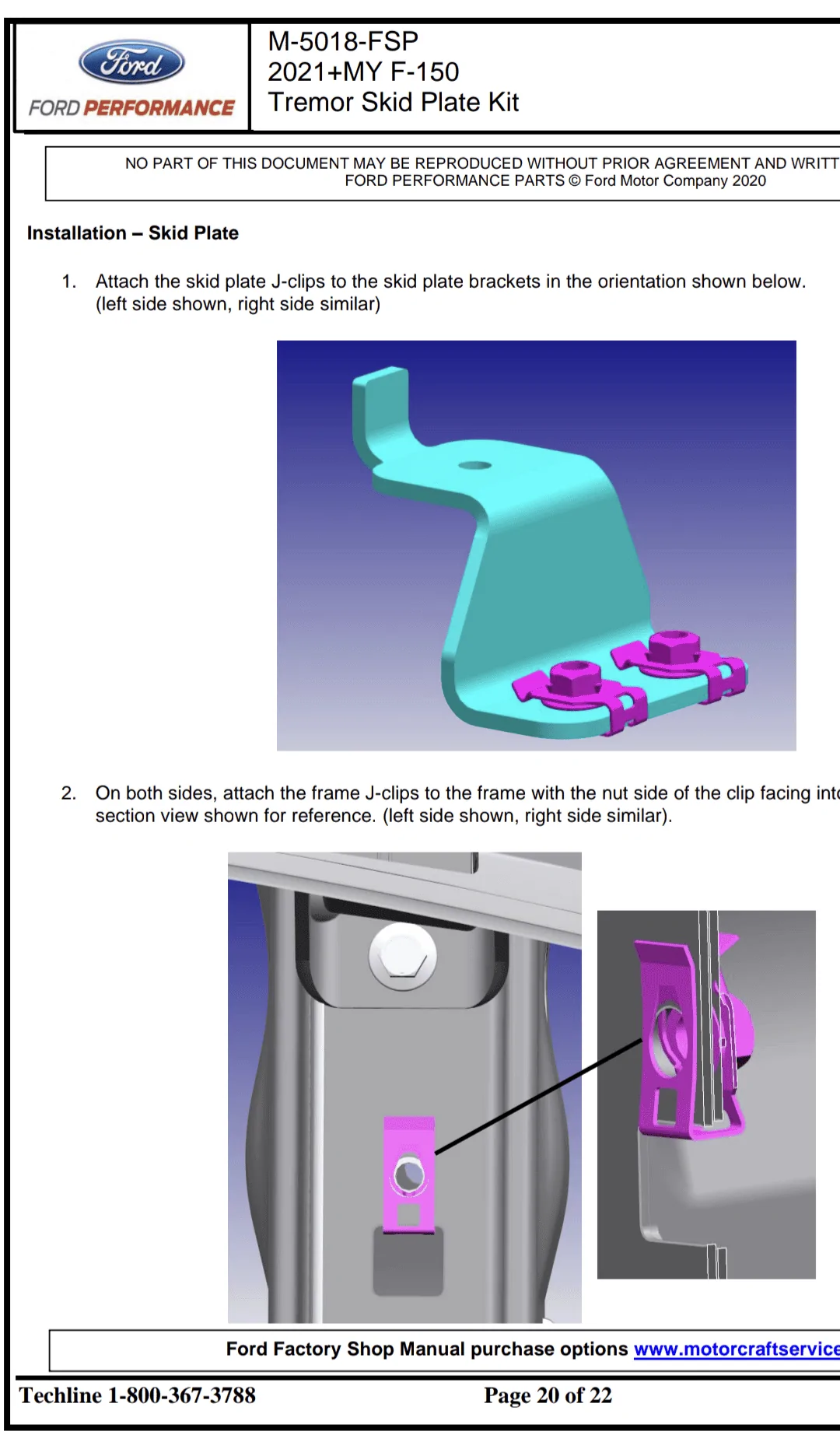 Ford
FORD PERFORMANCE

M-5018-FSP
2021+MY F-150
Tremor Skid Plate Kit

NO PART OF THIS DOCUMENT MAY BE REPRODUCED WITHOUT PRIOR AGREEMENT AND WRITT
FORD PERFORMANCE PARTS © Ford Motor Company 2020

Installation – Skid Plate

1. Attach the skid plate J-clips to the skid plate brackets in the orientation shown below. (left side shown, right side similar)

2. On both sides, attach the frame J-clips to the frame with the nut side of the clip facing int section view shown for reference. (left side shown, right side similar).

Ford Factory Shop Manual purchase options www.motorcraftservice

Techline 1-800-367-3788

Page 20 of 22