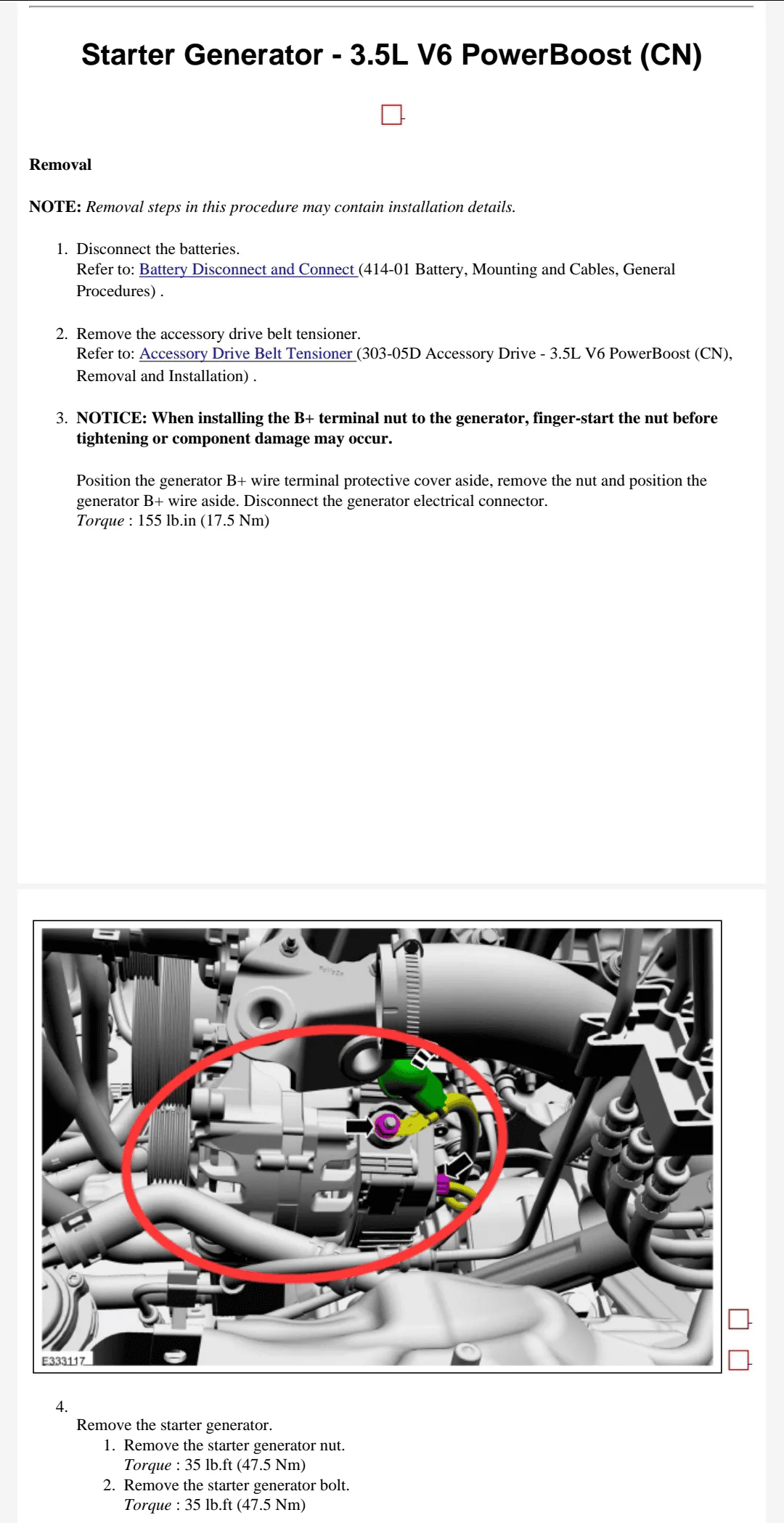 Starter Generator - 3.5L V6 PowerBoost (CN)

Removal

NOTE: Removal steps in this procedure may contain installation details.

1. Disconnect the batteries.
Refer to: Battery Disconnect and Connect (414-01 Battery, Mounting and Cables, General Procedures) .

2. Remove the accessory drive belt tensioner.
Refer to: Accessory Drive Belt Tensioner (303-05D Accessory Drive - 3.5L V6 PowerBoost (CN), Removal and Installation) .

3. NOTICE: When installing the B+ terminal nut to the generator, finger-start the nut before tightening or component damage may occur.

Position the generator B+ wire terminal protective cover aside, remove the nut and position the generator B+ wire aside. Disconnect the generator electrical connector.
Torque : 155 lb.in (17.5 Nm)

E333117

4.
Remove the starter generator.
1. Remove the starter generator nut.
Torque : 35 lb.ft (47.5 Nm)
2. Remove the starter generator bolt.
Torque : 35 lb.ft (47.5 Nm)