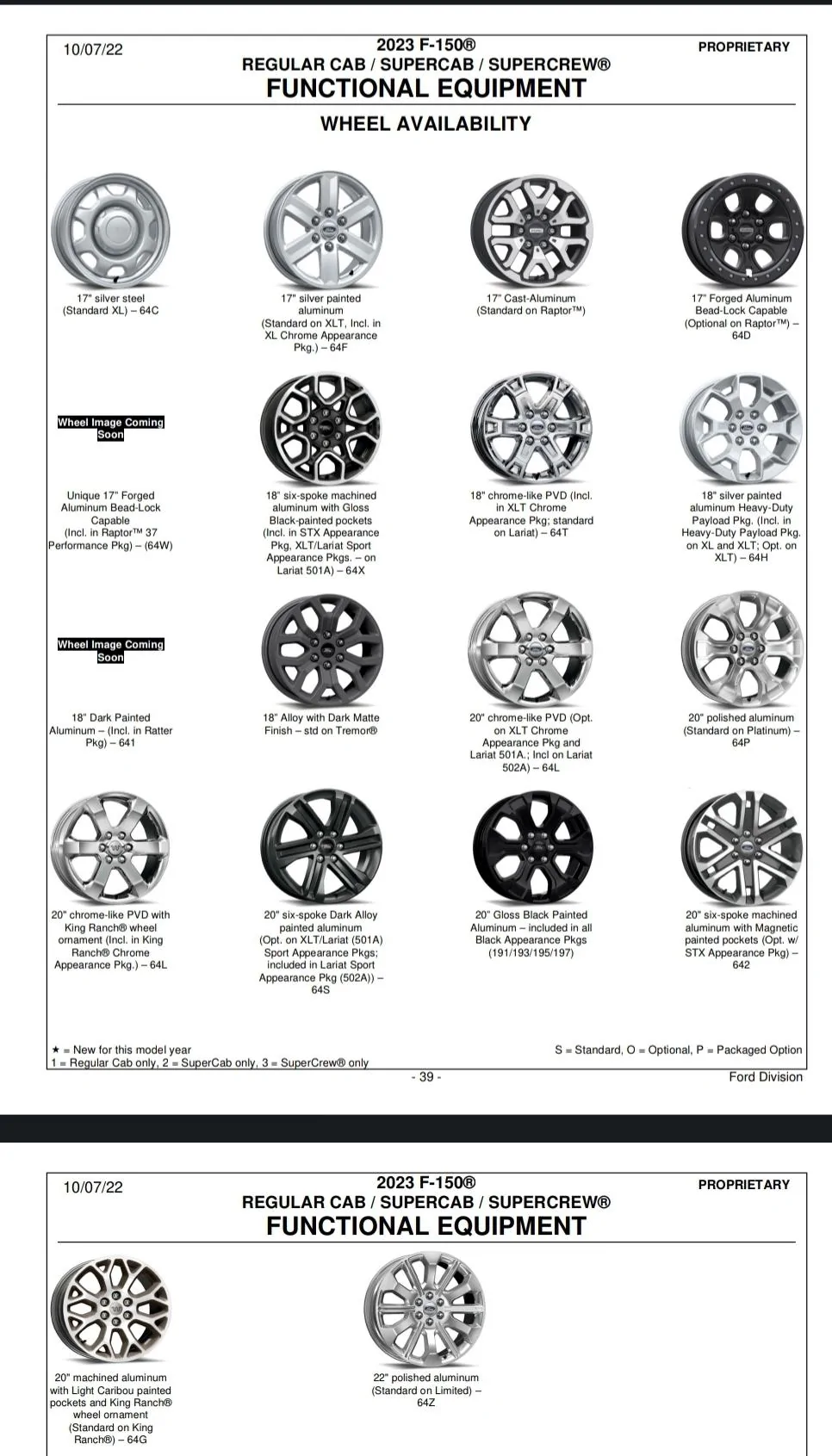 10/07/22

2023 F-150®
REGULAR CAB / SUPERCAB / SUPERCREW®
FUNCTIONAL EQUIPMENT

PROPRIETARY

WHEEL AVAILABILITY

17" silver steel (Standard XL) – 64C

17" silver painted aluminum (Standard on XLT, Incl. in XL Chrome Appearance Pkg.) – 64F

17" Cast-Aluminum (Standard on Raptor™)

17" Forged Aluminum Bead-Lock Capable (Optional on Raptor™) – 64D

Wheel Image Coming Soon

Unique 17" Forged Aluminum Bead-Lock Capable (Incl. in Raptor™ 37 Performance Pkg) – (64W)

18" six-spoke machined aluminum with Gloss Black-painted pockets (Incl. in STX Appearance Pkg, XLT/Lariat Sport Appearance Pkgs. – on Lariat 501A) – 64X

18" chrome-like PVD (Incl. in XLT Chrome Appearance Pkg; standard on Lariat) – 64T

18" silver painted aluminum Heavy-Duty Payload Pkg. (Incl. in Heavy-Duty Payload Pkg. on XL and XLT; Opt. on XLT) – 64H

Wheel Image Coming Soon

18" Dark Painted Aluminum – (Incl. in Ratter Pkg) – 641

18" Alloy with Dark Matte Finish – std on Tremor®

20" chrome-like PVD (Opt. on XLT Chrome Appearance Pkg and Lariat 501A.; Incl on Lariat 502A) – 64L

20" polished aluminum (Standard on Platinum) – 64P

20" chrome-like PVD with King Ranch® wheel ornament (Incl. in King Ranch® Chrome Appearance Pkg.) – 64L

20" six-spoke Dark Alloy painted aluminum (Opt. on XLT/Lariat (501A) Sport Appearance Pkgs; included in Lariat Sport Appearance Pkg (502A)) – 64S

20" Gloss Black Painted Aluminum – included in all Black Appearance Pkgs (191/193/195/197)

20" six-spoke machined aluminum with Magnetic painted pockets (Opt. w/ STX Appearance Pkg) – 642

★ = New for this model year
1 = Regular Cab only, 2 = SuperCab only, 3 = SuperCrew® only

S = Standard, O = Optional, P = Packaged Option

- 39 -

Ford Division

10/07/22

2023 F-150®
REGULAR CAB / SUPERCAB / SUPERCREW®
FUNCTIONAL EQUIPMENT

PROPRIETARY

20" machined aluminum with Light Caribou painted pockets and King Ranch® wheel ornament (Standard on King Ranch®) – 64G

22" polished aluminum (Standard on Limited) – 64Z