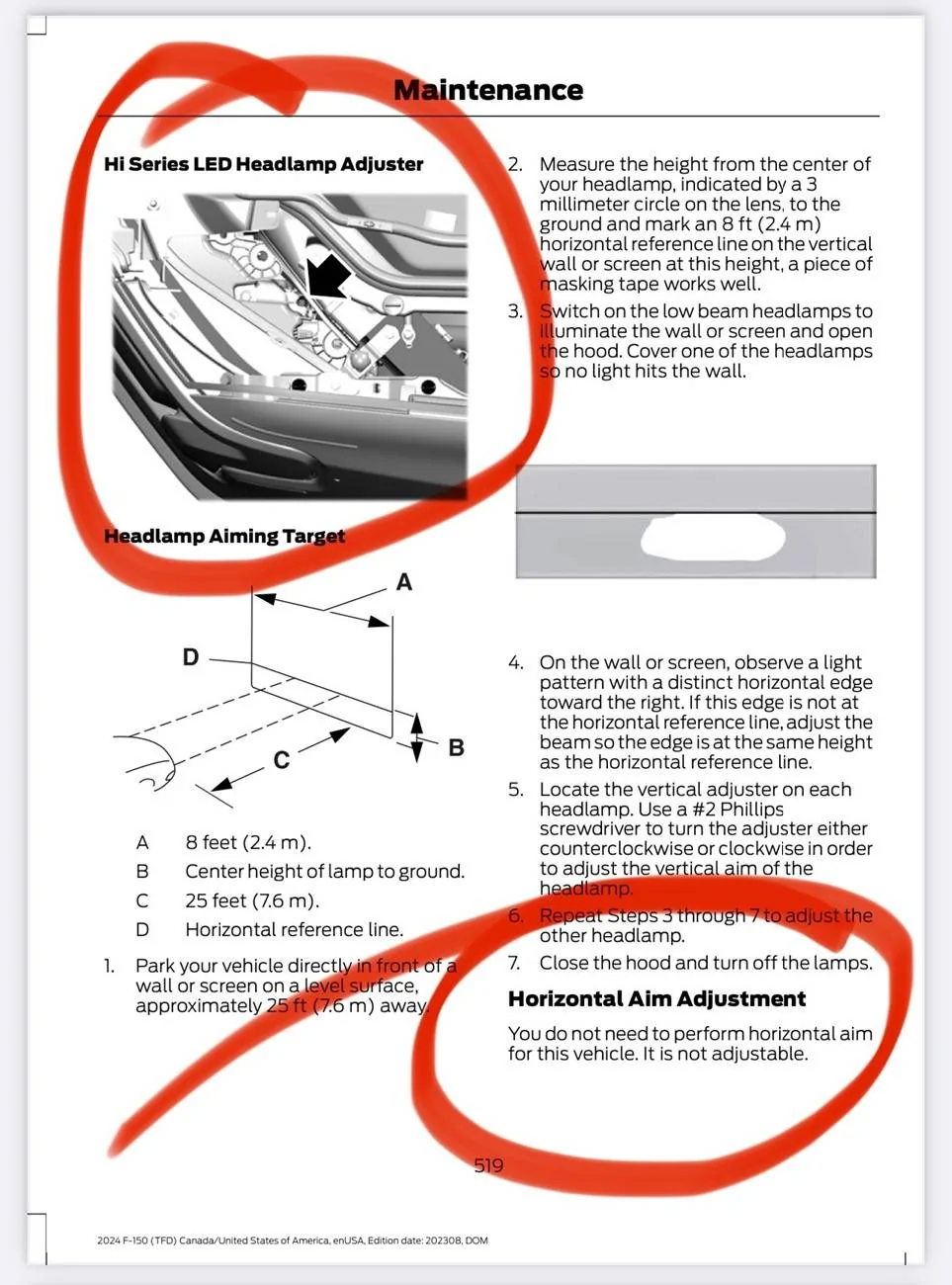 Maintenance

Hi Series LED Headlamp Adjuster

Headlamp Aiming Target

A

D

C

B

A 8 feet (2.4 m).

B Center height of lamp to ground.

C 25 feet (7.6 m).

D Horizontal reference line.

1. Park your vehicle directly in front of a wall or screen on a level surface, approximately 25 ft (7.6 m) away.

2. Measure the height from the center of your headlamp, indicated by a 3 millimeter circle on the lens, to the ground and mark an 8 ft (2.4 m) horizontal reference line on the vertical wall or screen at this height, a piece of masking tape works well.

3. Switch on the low beam headlamps to illuminate the wall or screen and open the hood. Cover one of the headlamps so no light hits the wall.

4. On the wall or screen, observe a light pattern with a distinct horizontal edge toward the right. If this edge is not at the horizontal reference line, adjust the beam so the edge is at the same height as the horizontal reference line.

5. Locate the vertical adjuster on each headlamp. Use a #2 Phillips screwdriver to turn the adjuster either counterclockwise or clockwise in order to adjust the vertical aim of the headlamp.

6. Repeat Steps 3 through 7 to adjust the other headlamp.

7. Close the hood and turn off the lamps.

Horizontal Aim Adjustment

You do not need to perform horizontal aim for this vehicle. It is not adjustable.

519

2024 F-150 (TFD) Canada/United States of America, enUSA, Edition date: 202308, DOM