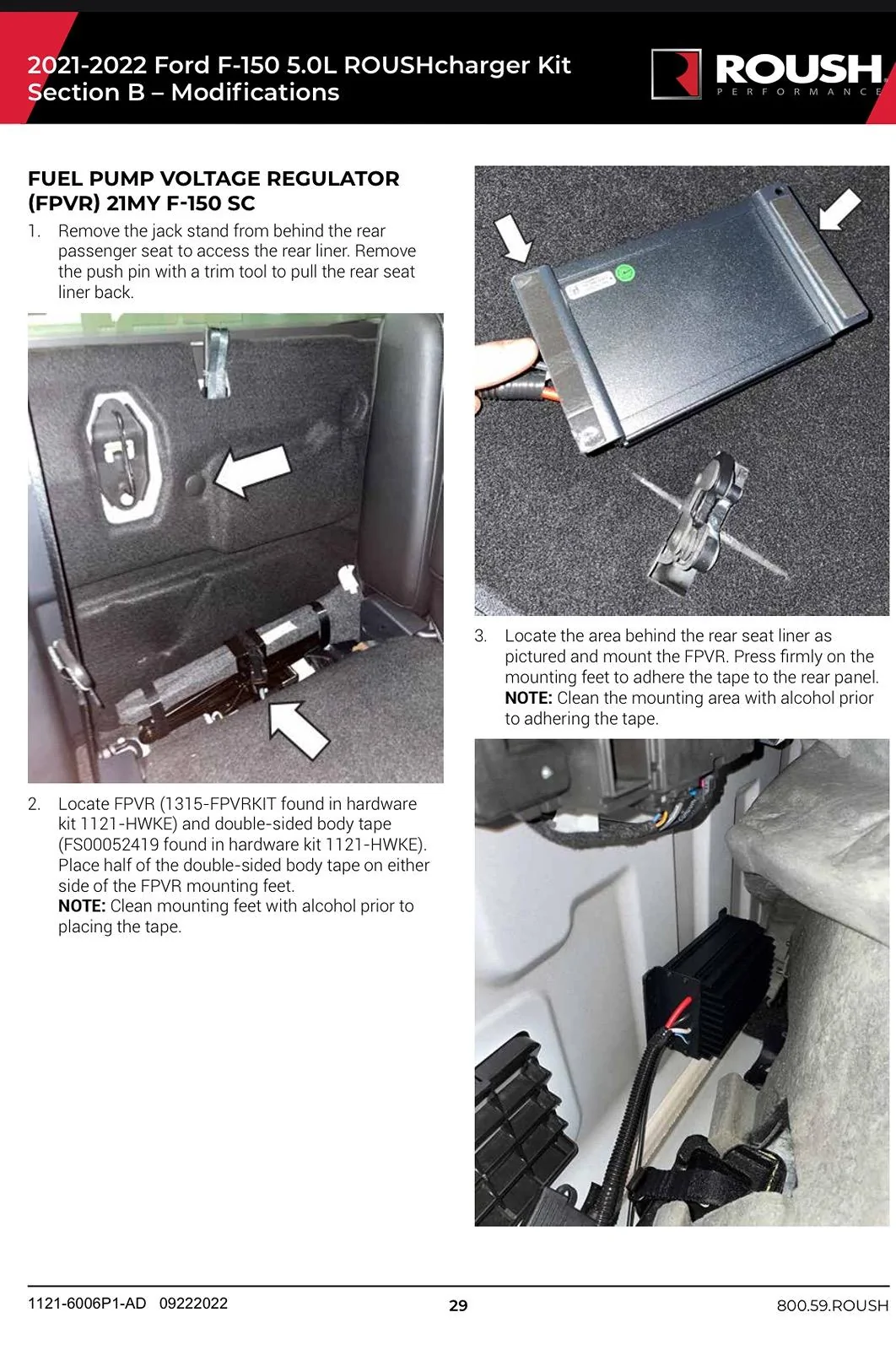 2021-2022 Ford F-150 5.0L ROUSHcharger Kit
Section B – Modifications

ROUSH
PERFORMANCE

FUEL PUMP VOLTAGE REGULATOR (FPVR) 21MY F-150 SC

1. Remove the jack stand from behind the rear passenger seat to access the rear liner. Remove the push pin with a trim tool to pull the rear seat liner back.

2. Locate FPVR (1315-FPVRKIT found in hardware kit 1121-HWKE) and double-sided body tape (FS00052419 found in hardware kit 1121-HWKE). Place half of the double-sided body tape on either side of the FPVR mounting feet.
NOTE: Clean mounting feet with alcohol prior to placing the tape.

3. Locate the area behind the rear seat liner as pictured and mount the FPVR. Press firmly on the mounting feet to adhere the tape to the rear panel.
NOTE: Clean the mounting area with alcohol prior to adhering the tape.

1121-6006P1-AD 09222022
29
800.59.ROUSH