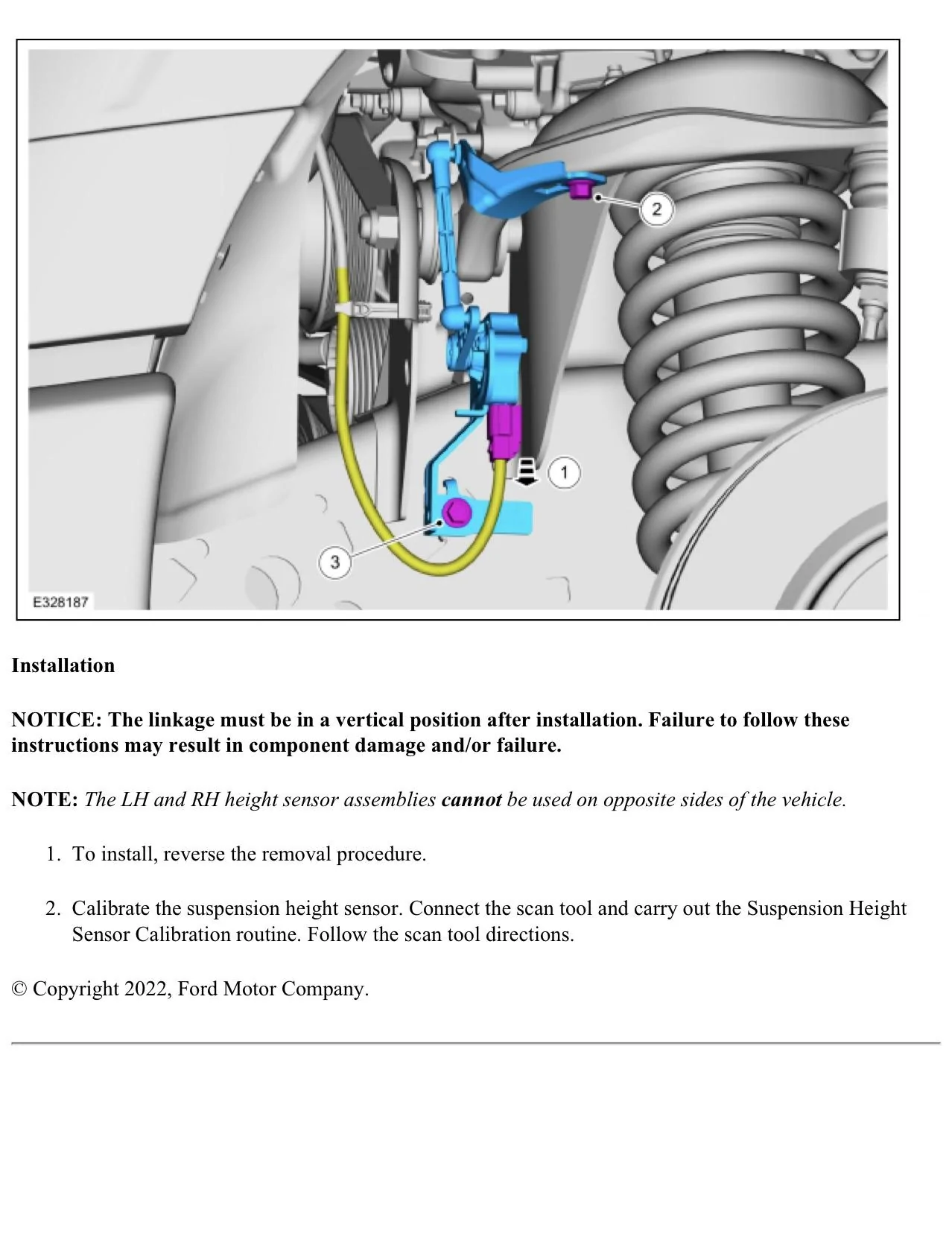 2
1
3
E328187

Installation

NOTICE: The linkage must be in a vertical position after installation. Failure to follow these instructions may result in component damage and/or failure.

NOTE: The LH and RH height sensor assemblies cannot be used on opposite sides of the vehicle.

1. To install, reverse the removal procedure.

2. Calibrate the suspension height sensor. Connect the scan tool and carry out the Suspension Height Sensor Calibration routine. Follow the scan tool directions.

© Copyright 2022, Ford Motor Company.