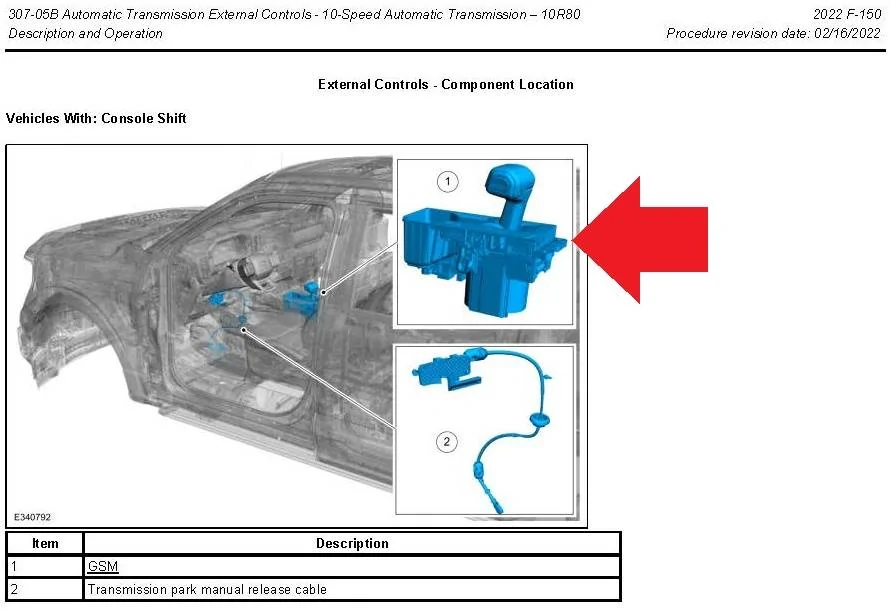 307-05B Automatic Transmission External Controls - 10-Speed Automatic Transmission – 10R80
Description and Operation

2022 F-150
Procedure revision date: 02/16/2022

External Controls - Component Location

Vehicles With: Console Shift

1

2

E340792

| Item | Description |
|---|---|
| 1 | GSM |
| 2 | Transmission park manual release cable |