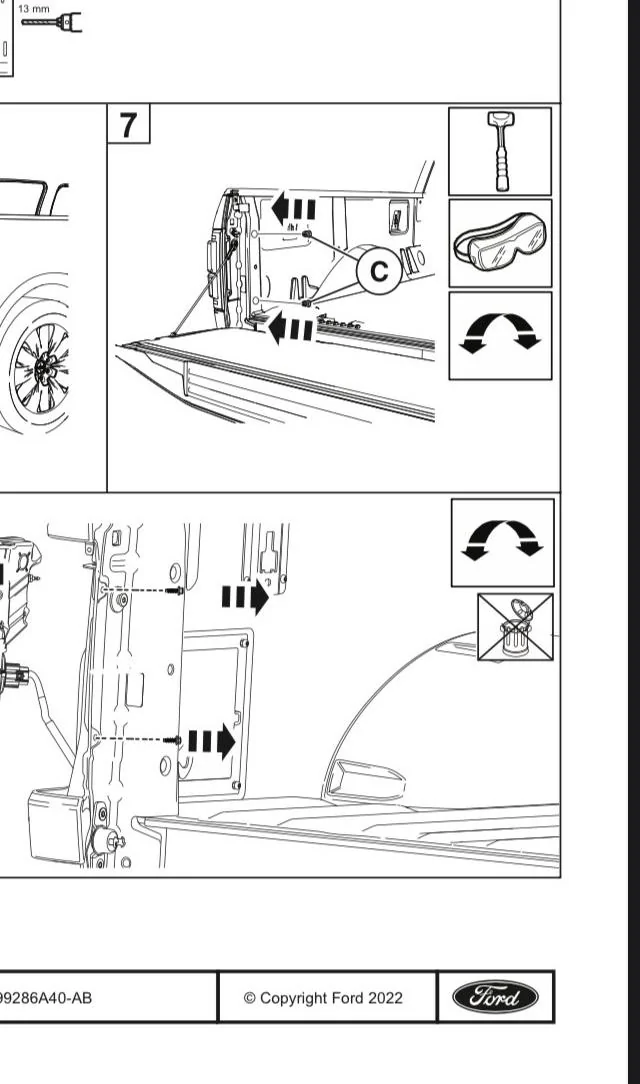 13 mm

7

C

99286A40-AB

© Copyright Ford 2022

Ford