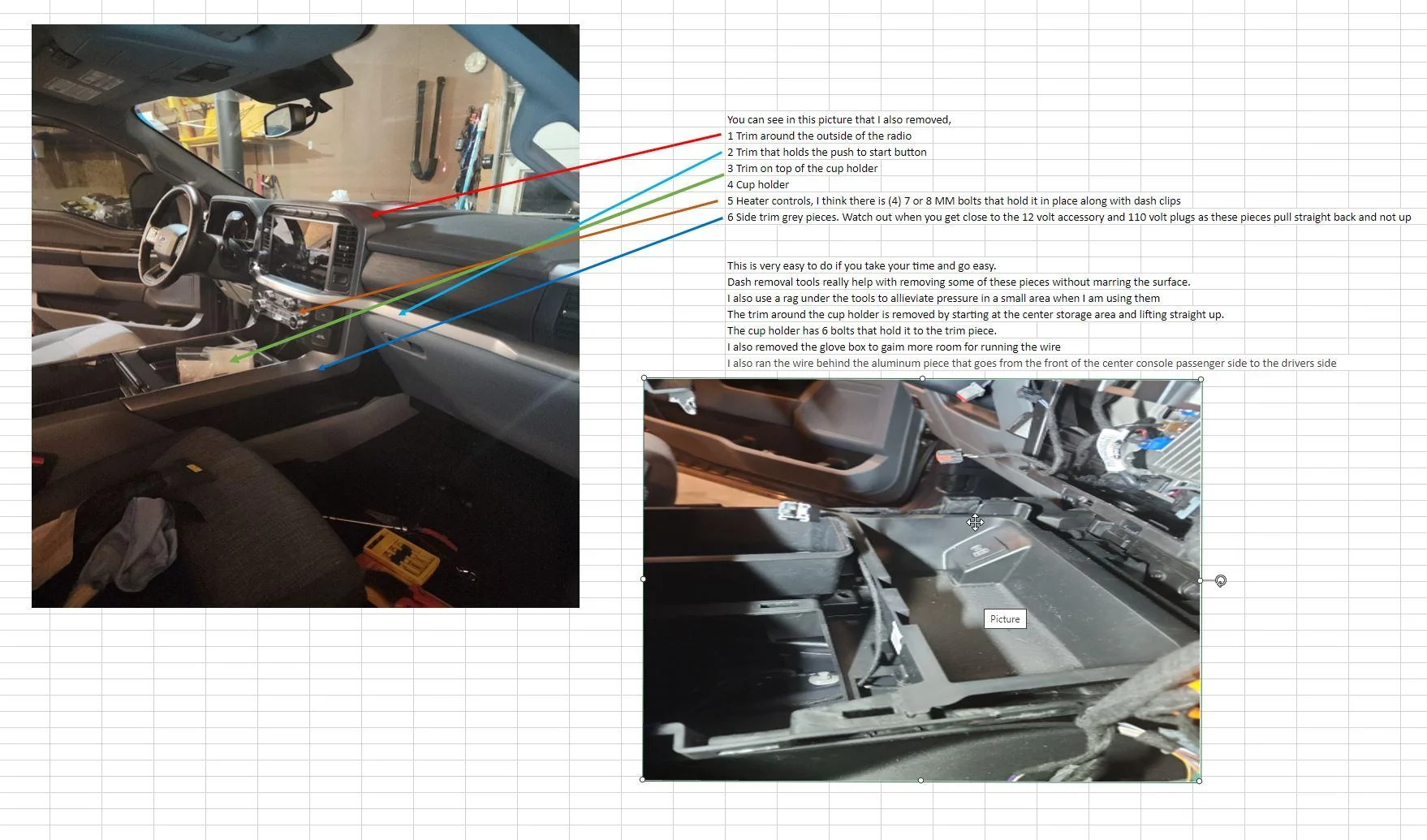 You can see in this picture that I also removed,
1 Trim around the outside of the radio
2 Trim that holds the push to start button
3 Trim on top of the cup holder
4 Cup holder
5 Heater controls, I think there is (4) 7 or 8 MM bolts that hold it in place along with dash clips
6 Side trim grey pieces. Watch out when you get close to the 12 volt accessory and 110 volt plugs as these pieces pull straight back and not up

This is very easy to do if you take your time and go easy.
Dash removal tools really help with removing some of these pieces without marring the surface.
I also use a rag under the tools to allieviate pressure in a small area when I am using them
The trim around the cup holder is removed by starting at the center storage area and lifting straight up.
The cup holder has 6 bolts that hold it to the trim piece.
I also removed the glove box to gaim more room for running the wire
I also ran the wire behind the aluminum piece that goes from the front of the center console passenger side to the drivers side

Picture