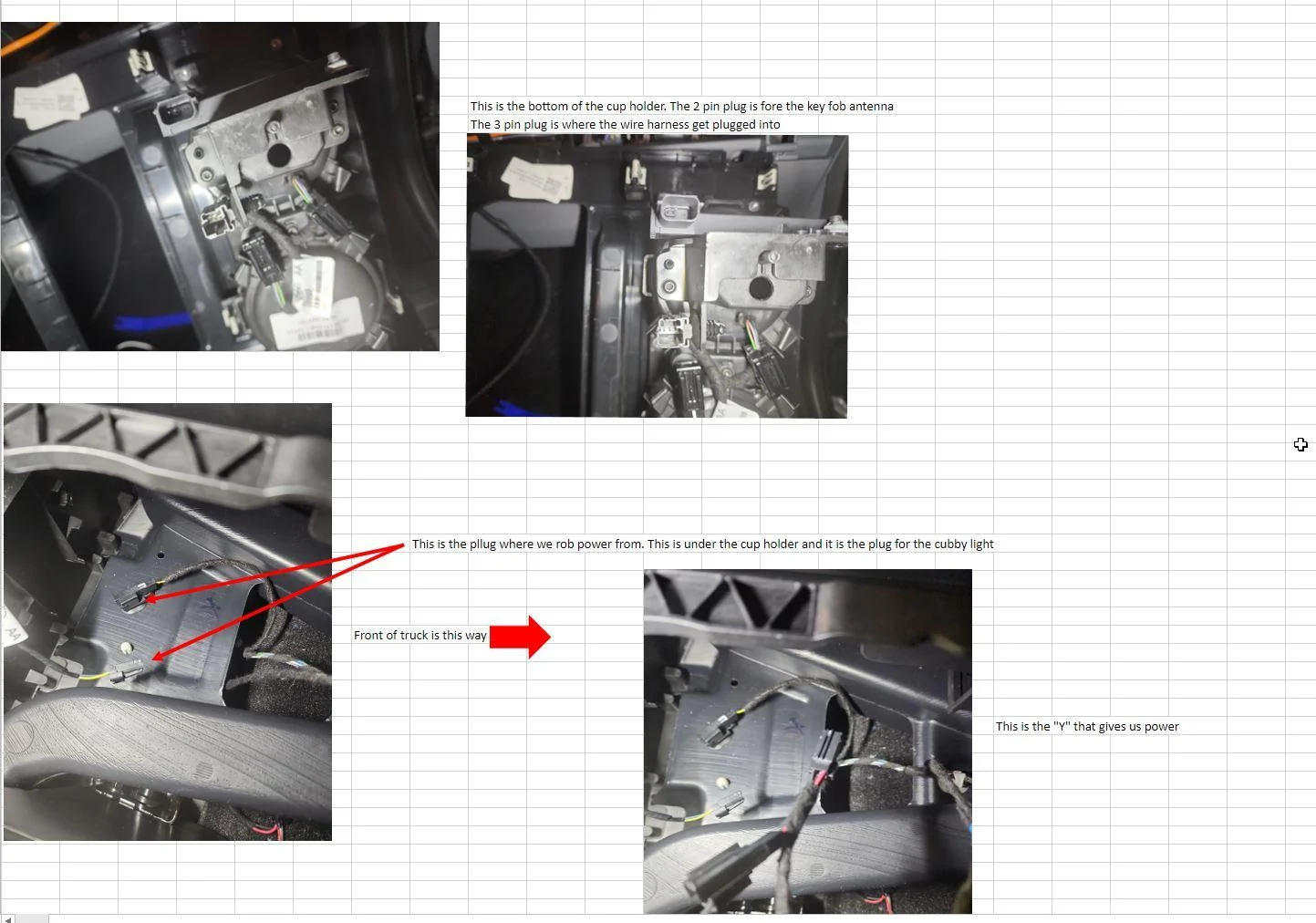 This is the bottom of the cup holder. The 2 pin plug is fore the key fob antenna
The 3 pin plug is where the wire harness get plugged into

This is the pllug where we rob power from. This is under the cup holder and it is the plug for the cubby light

Front of truck is this way

This is the "Y" that gives us power