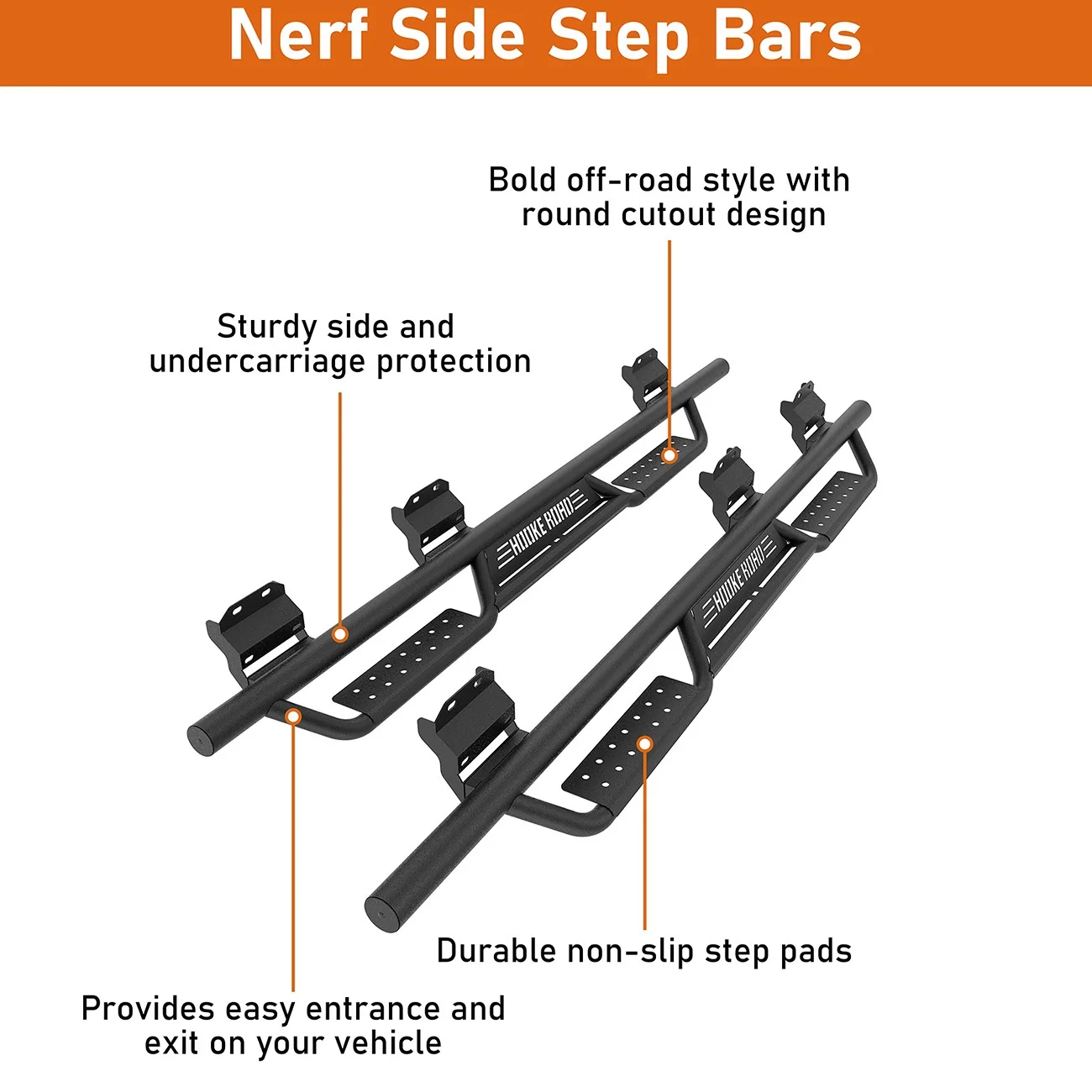 Nerf Side Step Bars

Bold off-road style with round cutout design

Sturdy side and undercarriage protection

HOOKE ROAD

HOOKE ROAD

Durable non-slip step pads

Provides easy entrance and exit on your vehicle