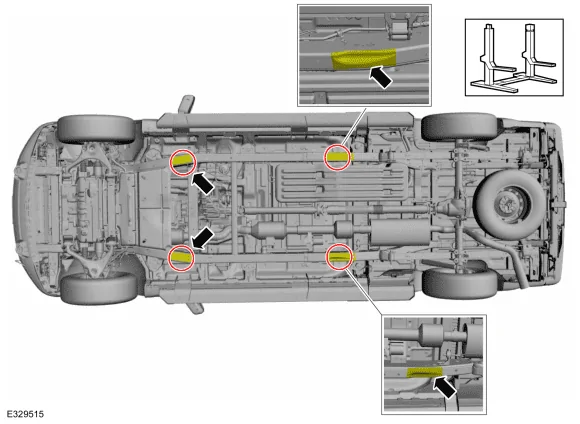 E329515