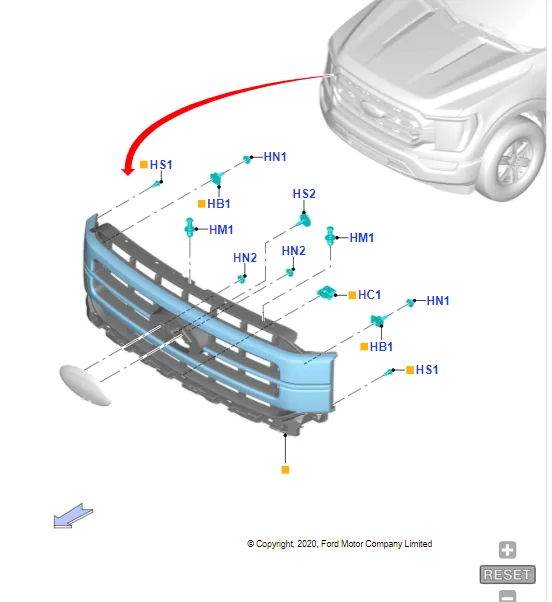 HS1
HN1
HB1
HS2
HM1
HM1
HN2
HN2
HC1
HN1
HB1
HS1

© Copyright, 2020, Ford Motor Company Limited

RESET